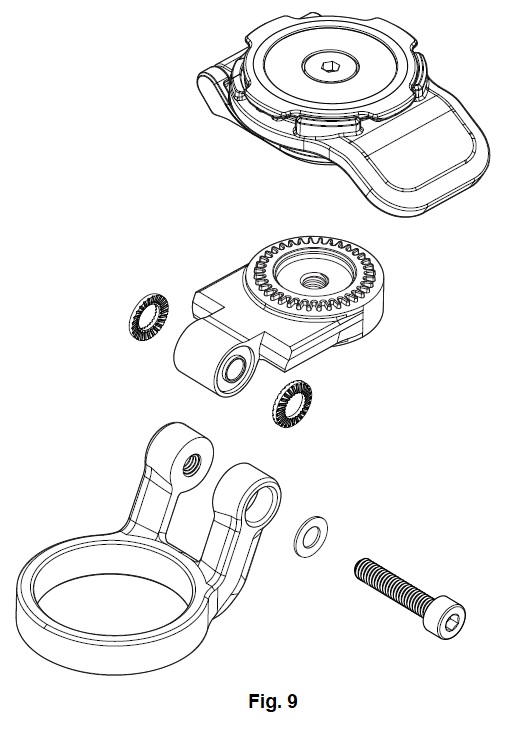 Fig. 9