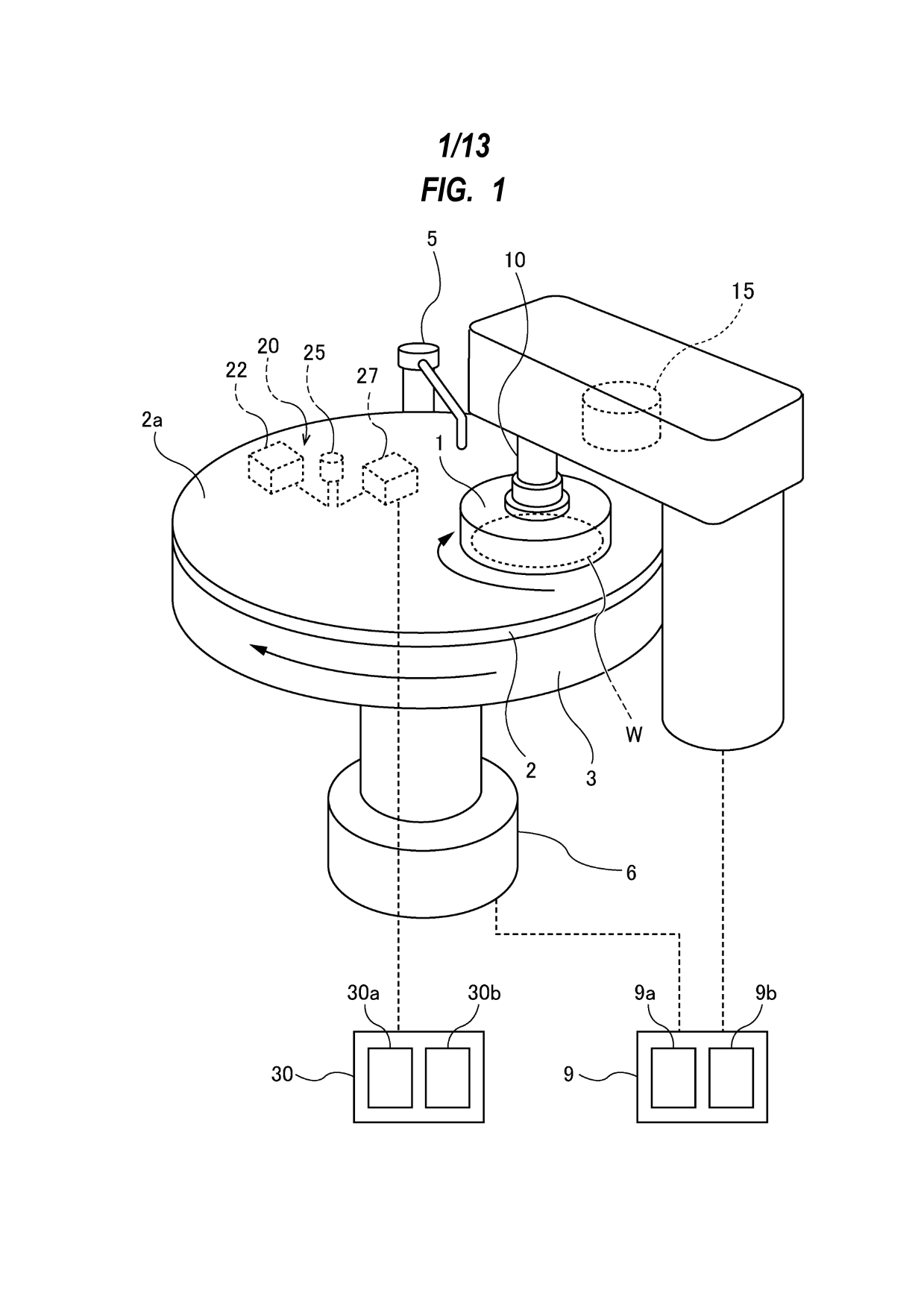 1/13
FIG. 1

5
10
15
20
25
22
27
2a
1
W
2
3
6
30a
30b
9a
9b
30
9